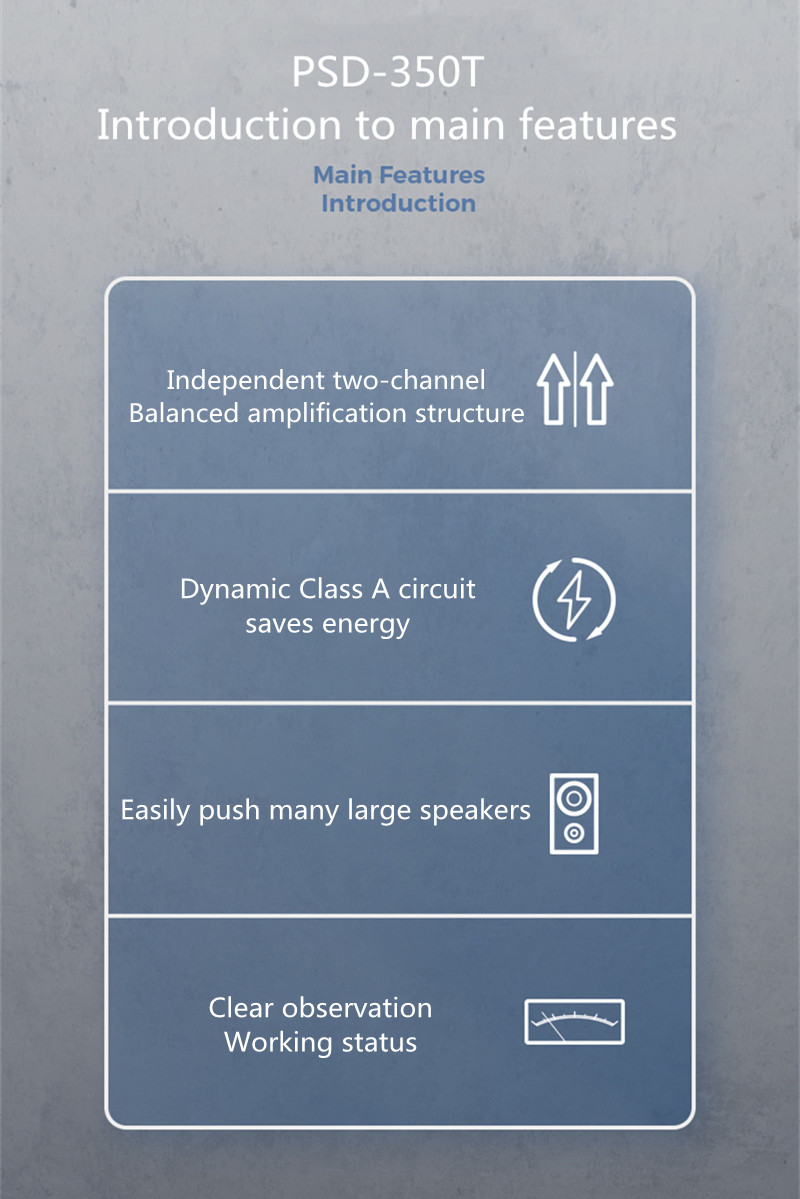 PSD-350T
Introduction to main features

Main Features
Introduction

Independent two-channel
Balanced amplification structure

Dynamic Class A circuit
saves energy

Easily push many large speakers

Clear observation
Working status